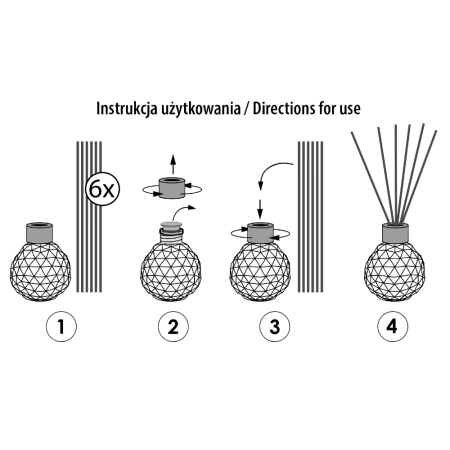 Instrukcja użytkowania / Directions for use

6x

1

2

3

4